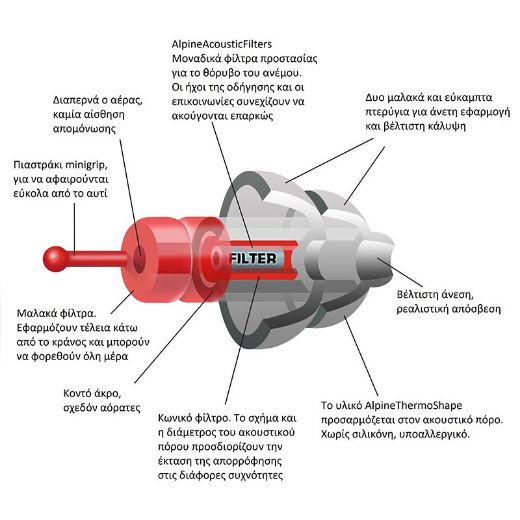 AlpineAcousticFilters
Μοναδικά φίλτρα προστασίας για το θόρυβο του ανέμου. Οι ήχοι της οδήγησης και οι επικοινωνίες συνεχίζουν να ακούγονται επαρκώς

Διαπερνά ο αέρας, καμία αίσθηση απομόνωσης

Δυο μαλακά και εύκαμπτα πτερύγια για άνετη εφαρμογή και βέλτιστη κάλυψη

Πιαστράκι minigrip, για να αφαιρούνται εύκολα από το αυτί

FILTER

Βέλτιστη άνεση, ρεαλιστική απόσβεση

Μαλακά φίλτρα. Εφαρμόζουν τέλεια κάτω από το κράνος και μπορούν να φορεθούν όλη μέρα

Κοντό άκρο, σχεδόν αόρατες

Κωνικό φίλτρο. Το σχήμα και η διάμετρος του ακουστικού πόρου προσδιορίζουν την έκταση της απορρόφησης στις διάφορες συχνότητες

Το υλικό AlpineThermoShape προσαρμόζεται στον ακουστικό πόρο. Χωρίς σιλικόνη, υποαλλεργικό.